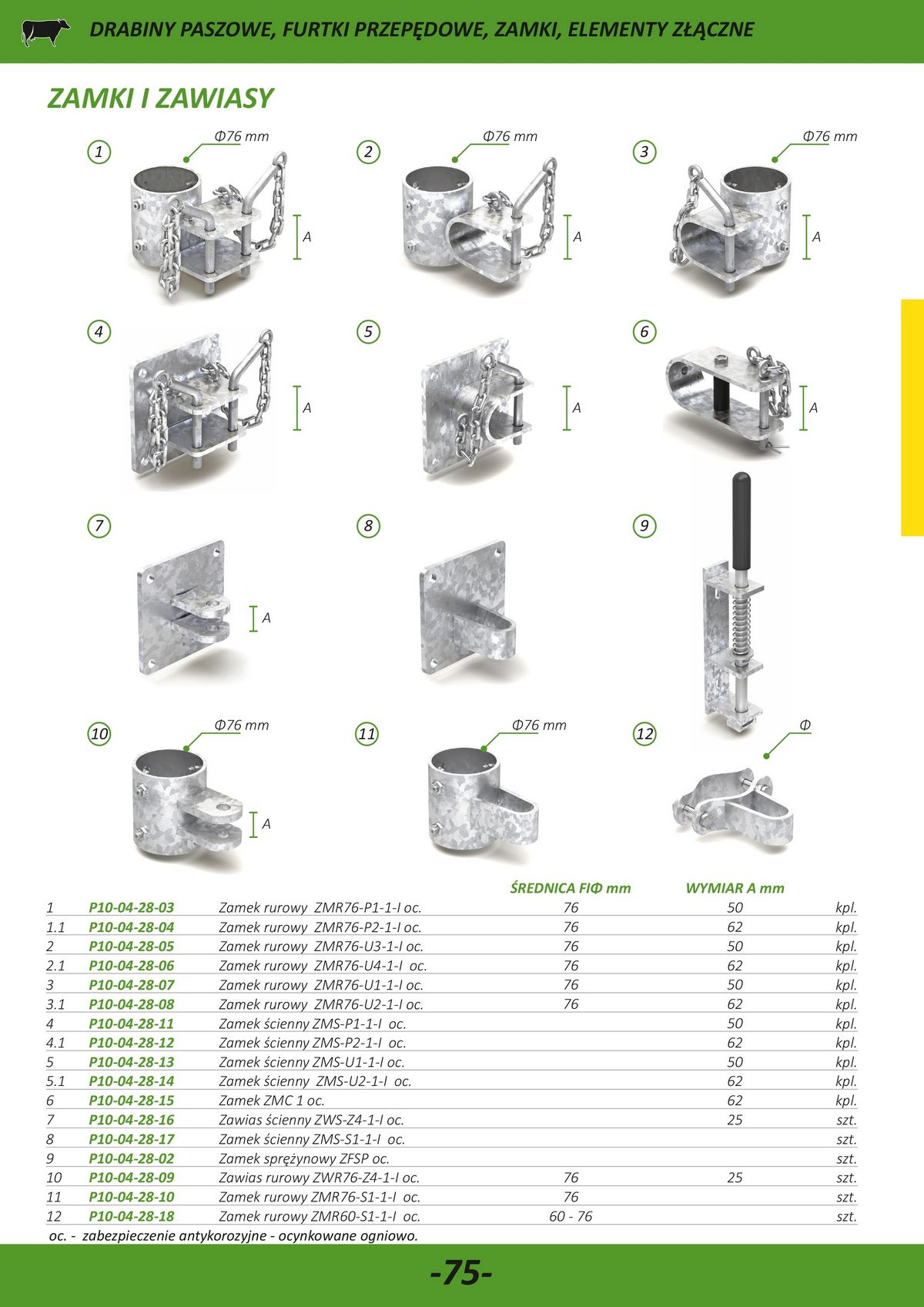 DRABINY PASZOWE, FURTKI PRZEPĘDOWE, ZAMKI, ELEMENTY ZŁĄCZNE

ZAMKI I ZAWIASY

1 Φ76 mm A
2 Φ76 mm A
3 Φ76 mm A
4 A
5 A
6 A
7 A
8
9
10 Φ76 mm A
11 Φ76 mm
12 Φ

| | | | ŚREDNICA FIΦ mm | WYMIAR A mm | |
|---|---|---|---|---|---|
| 1 | P10-04-28-03 | Zamek rurowy ZMR76-P1-1-I oc. | 76 | 50 | kpl. |
| 1.1 | P10-04-28-04 | Zamek rurowy ZMR76-P2-1-I oc. | 76 | 62 | kpl. |
| 2 | P10-04-28-05 | Zamek rurowy ZMR76-U3-1-I oc. | 76 | 50 | kpl. |
| 2.1 | P10-04-28-06 | Zamek rurowy ZMR76-U4-1-I oc. | 76 | 62 | kpl. |
| 3 | P10-04-28-07 | Zamek rurowy ZMR76-U1-1-I oc. | 76 | 50 | kpl. |
| 3.1 | P10-04-28-08 | Zamek rurowy ZMR76-U2-1-I oc. | 76 | 62 | kpl. |
| 4 | P10-04-28-11 | Zamek ścienny ZMS-P1-1-I oc. | | 50 | kpl. |
| 4.1 | P10-04-28-12 | Zamek ścienny ZMS-P2-1-I oc. | | 62 | kpl. |
| 5 | P10-04-28-13 | Zamek ścienny ZMS-U1-1-I oc. | | 50 | kpl. |
| 5.1 | P10-04-28-14 | Zamek ścienny ZMS-U2-1-I oc. | | 62 | kpl. |
| 6 | P10-04-28-15 | Zamek ZMC 1 oc. | | 62 | kpl. |
| 7 | P10-04-28-16 | Zawias ścienny ZWS-Z4-1-I oc. | | 25 | szt. |
| 8 | P10-04-28-17 | Zamek ścienny ZMS-S1-1-I oc. | | | szt. |
| 9 | P10-04-28-02 | Zamek sprężynowy ZFSP oc. | | | szt. |
| 10 | P10-04-28-09 | Zawias rurowy ZWR76-Z4-1-I oc. | 76 | 25 | szt. |
| 11 | P10-04-28-10 | Zamek rurowy ZMR76-S1-1-I oc. | 76 | | szt. |
| 12 | P10-04-28-18 | Zamek rurowy ZMR60-S1-1-I oc. | 60 - 76 | | szt. |

oc. - zabezpieczenie antykorozyjne - ocynkowane ogniowo.

-75-