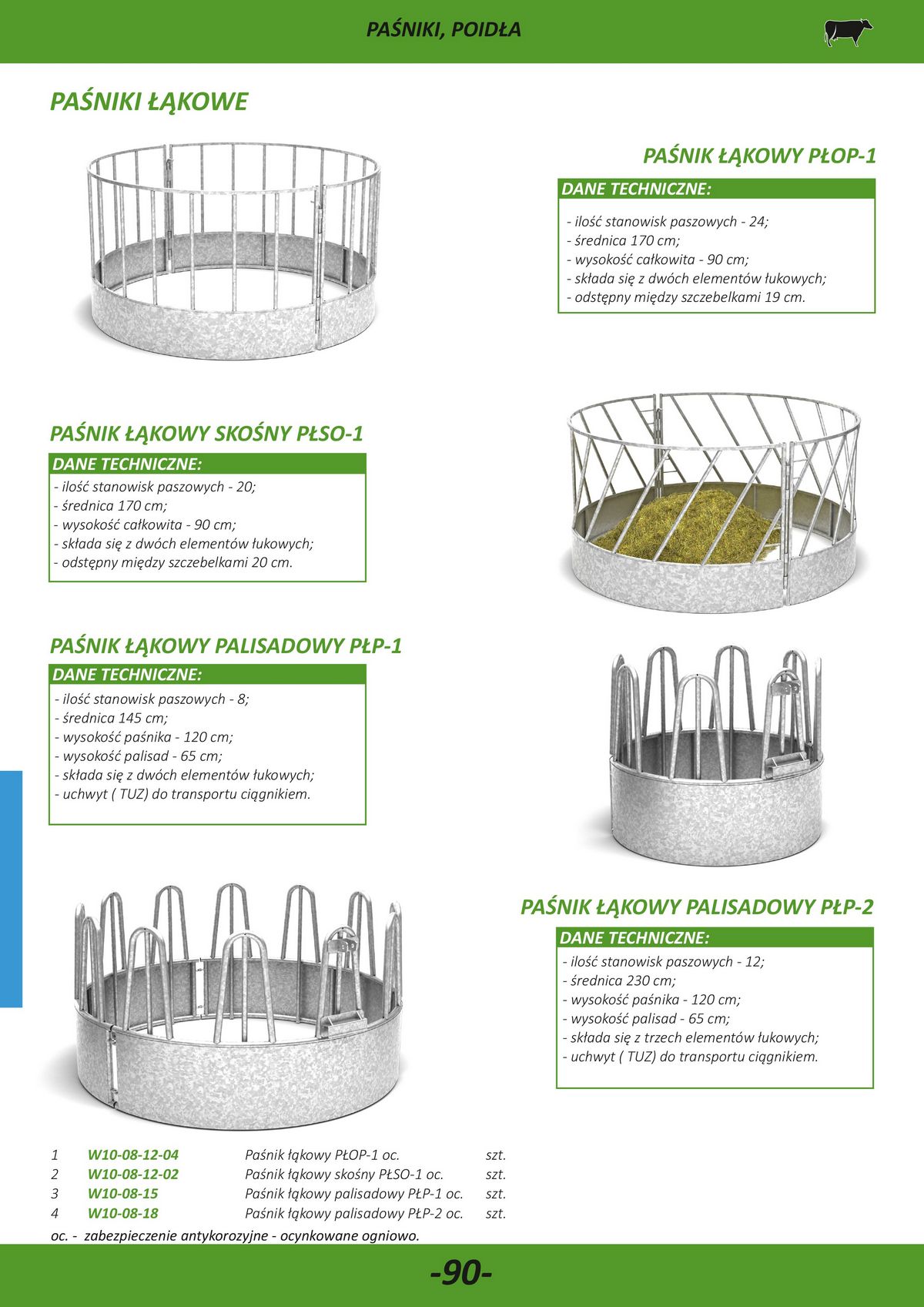 PAŚNIKI, POIDŁA

PAŚNIKI ŁĄKOWE

PAŚNIK ŁĄKOWY PŁOP-1

DANE TECHNICZNE:

- ilość stanowisk paszowych - 24;
- średnica 170 cm;
- wysokość całkowita - 90 cm;
- składa się z dwóch elementów łukowych;
- odstępny między szczebelkami 19 cm.

PAŚNIK ŁĄKOWY SKOŚNY PŁSO-1

DANE TECHNICZNE:

- ilość stanowisk paszowych - 20;
- średnica 170 cm;
- wysokość całkowita - 90 cm;
- składa się z dwóch elementów łukowych;
- odstępny między szczebelkami 20 cm.

PAŚNIK ŁĄKOWY PALISADOWY PŁP-1

DANE TECHNICZNE:

- ilość stanowisk paszowych - 8;
- średnica 145 cm;
- wysokość paśnika - 120 cm;
- wysokość palisad - 65 cm;
- składa się z dwóch elementów łukowych;
- uchwyt ( TUZ) do transportu ciągnikiem.

PAŚNIK ŁĄKOWY PALISADOWY PŁP-2

DANE TECHNICZNE:

- ilość stanowisk paszowych - 12;
- średnica 230 cm;
- wysokość paśnika - 120 cm;
- wysokość palisad - 65 cm;
- składa się z trzech elementów łukowych;
- uchwyt ( TUZ) do transportu ciągnikiem.

| 1 | W10-08-12-04 | Paśnik łąkowy PŁOP-1 oc. | szt. |
|---|---|---|---|
| 2 | W10-08-12-02 | Paśnik łąkowy skośny PŁSO-1 oc. | szt. |
| 3 | W10-08-15 | Paśnik łąkowy palisadowy PŁP-1 oc. | szt. |
| 4 | W10-08-18 | Paśnik łąkowy palisadowy PŁP-2 oc. | szt. |

oc. - zabezpieczenie antykorozyjne - ocynkowane ogniowo.

-90-